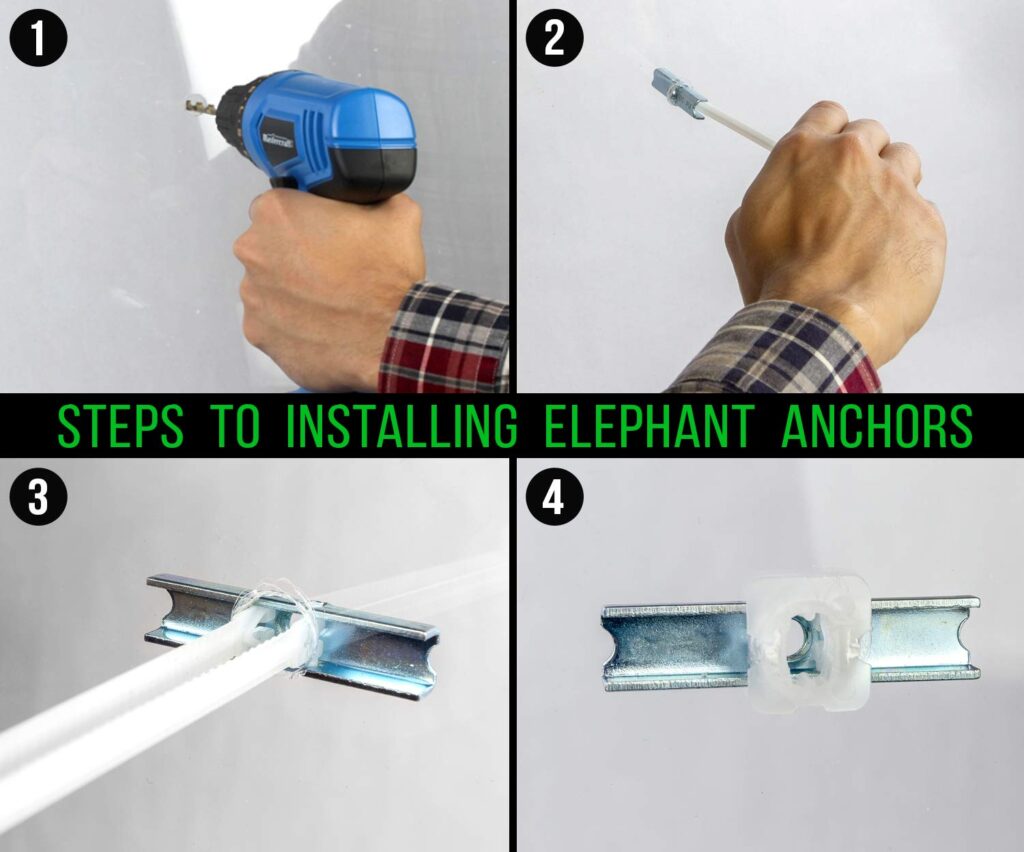 1

2

STEPS TO INSTALLING ELEPHANT ANCHORS

3

4